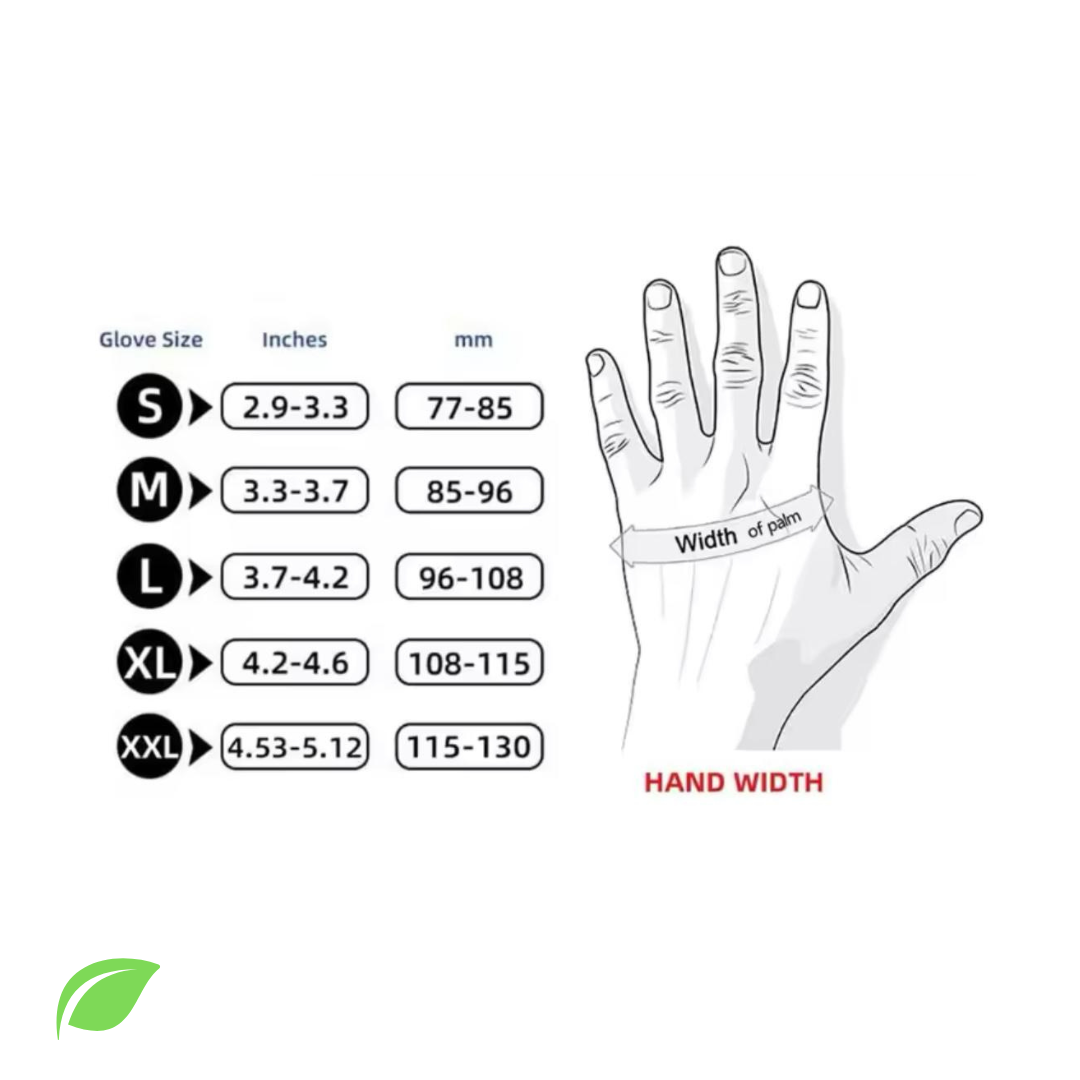 | Glove Size | Inches | mm |
|---|---|---|
| S | 2.9-3.3 | 77-85 |
| M | 3.3-3.7 | 85-96 |
| L | 3.7-4.2 | 96-108 |
| XL | 4.2-4.6 | 108-115 |
| XXL | 4.53-5.12 | 115-130 |

Width of palm

HAND WIDTH